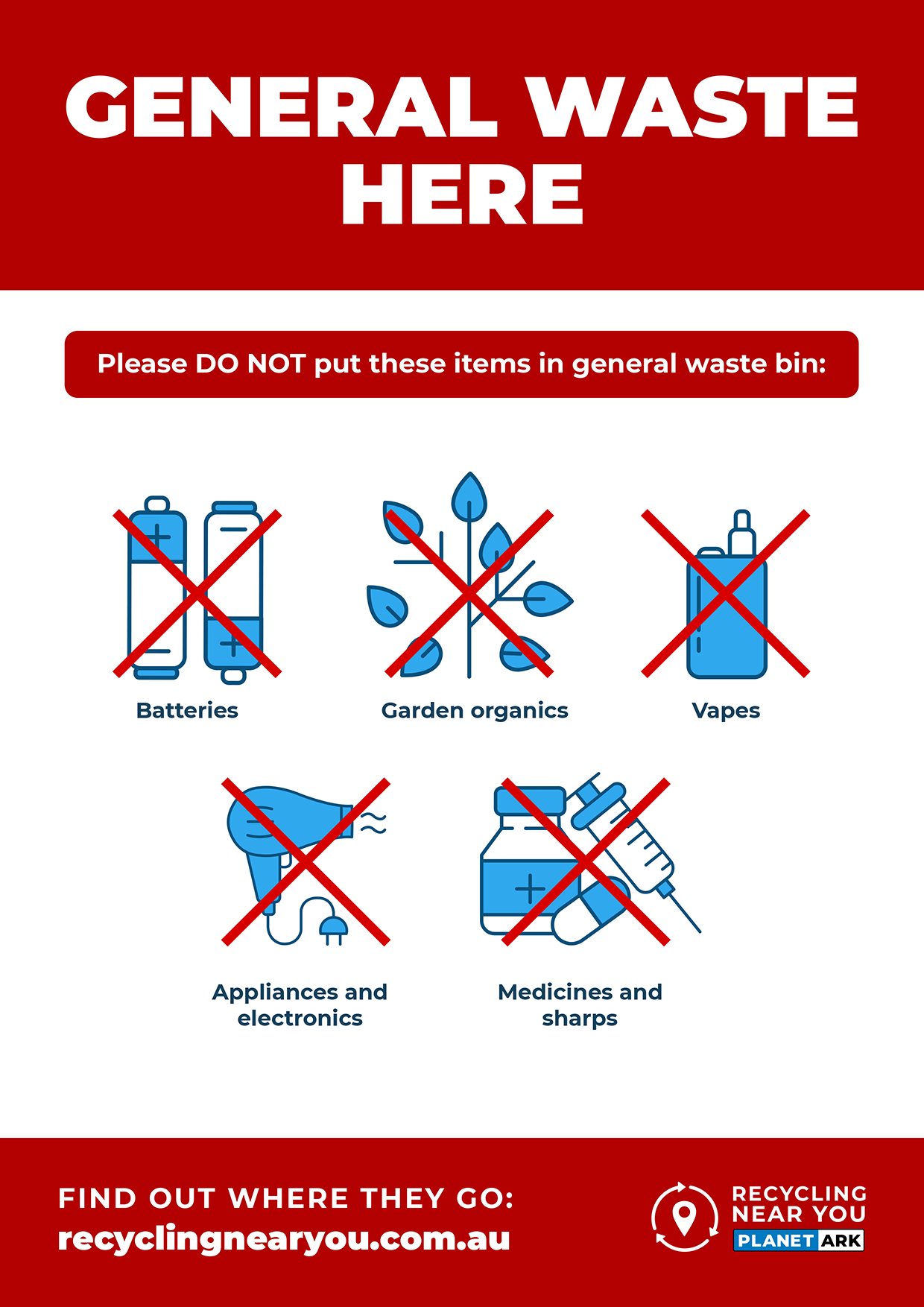 GENERAL WASTE HERE

Please DO NOT put these items in general waste bin:

Batteries

Garden organics

Vapes

Appliances and electronics

Medicines and sharps

FIND OUT WHERE THEY GO:
recyclingnearyou.com.au

RECYCLING NEAR YOU
PLANET ARK