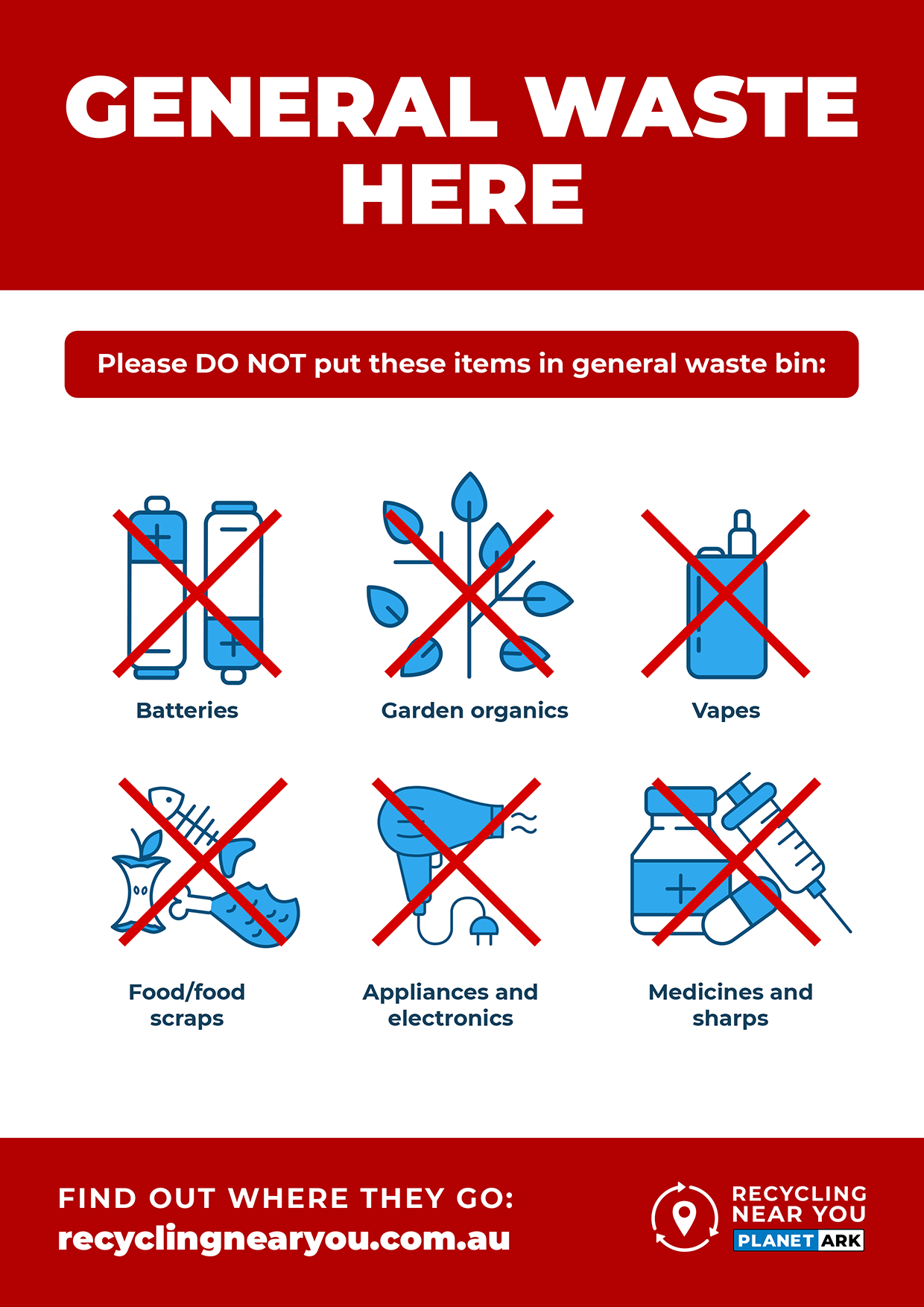 GENERAL WASTE HERE

Please DO NOT put these items in general waste bin:

Batteries

Garden organics

Vapes

Food/food scraps

Appliances and electronics

Medicines and sharps

FIND OUT WHERE THEY GO:
recyclingnearyou.com.au

RECYCLING NEAR YOU
PLANET ARK